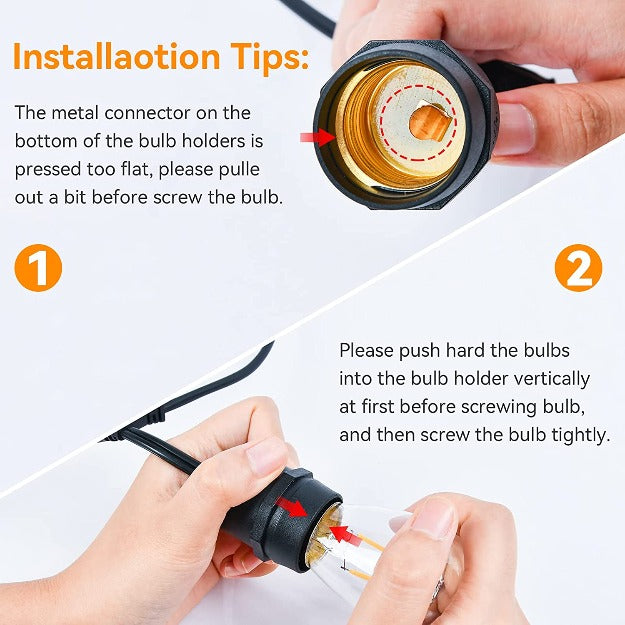 Installaotion Tips:

The metal connector on the bottom of the bulb holders is pressed too flat, please pulle out a bit before screw the bulb.

1

2

Please push hard the bulbs into the bulb holder vertically at first before screwing bulb, and then screw the bulb tightly.