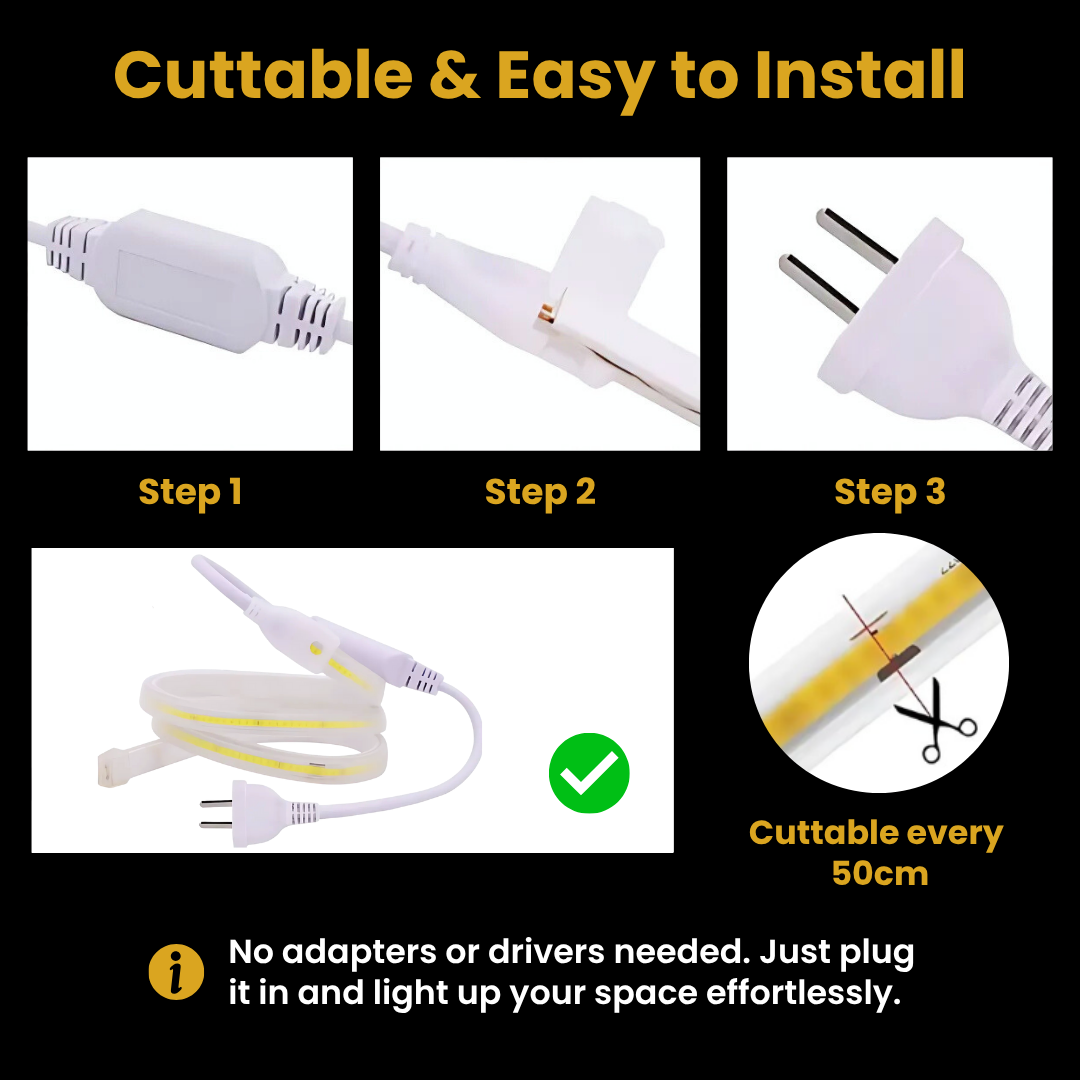 Cuttable & Easy to Install

Step 1

Step 2

Step 3

Cuttable every 50cm

No adapters or drivers needed. Just plug it in and light up your space effortlessly.